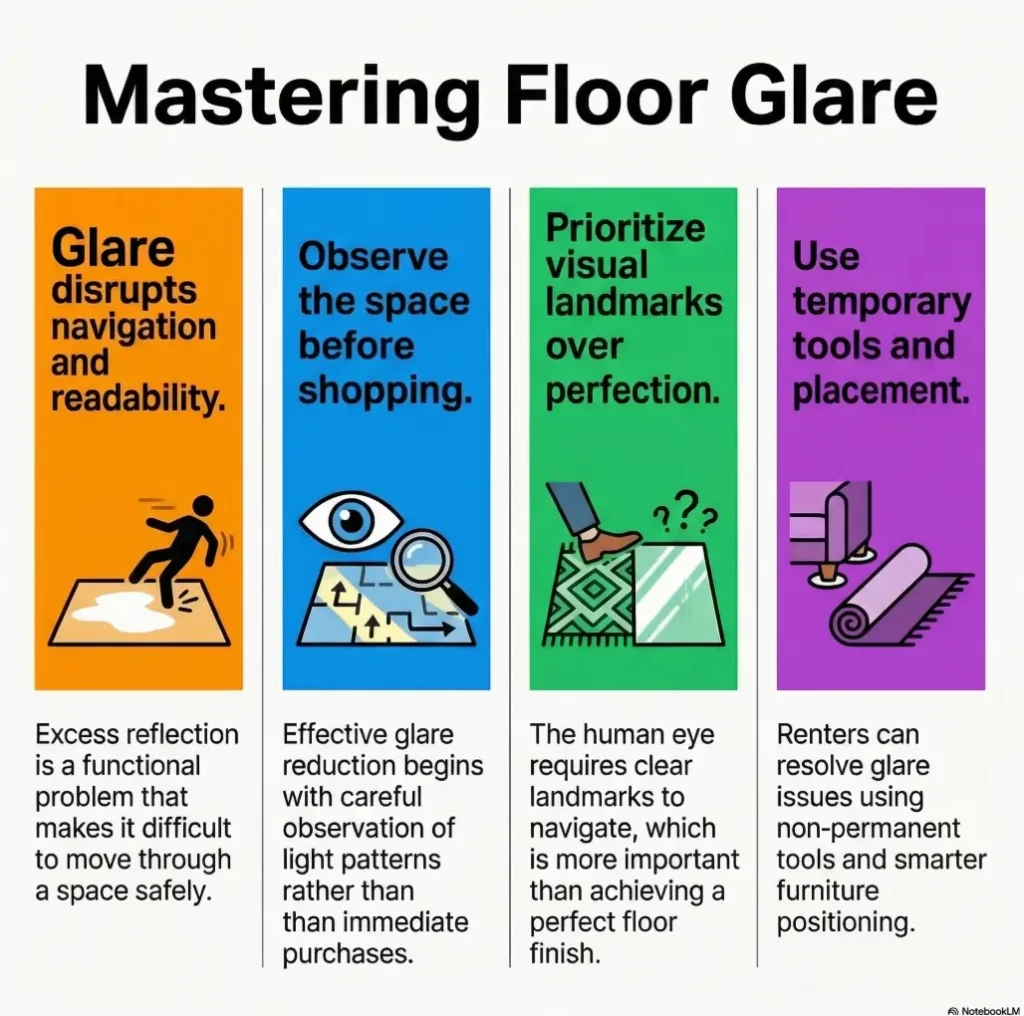 Mastering Floor Glare

Glare disrupts navigation and readability.

Excess reflection is a functional problem that makes it difficult to move through a space safely.

Observe the space before shopping.

Effective glare reduction begins with careful observation of light patterns rather than than immediate purchases.

Prioritize visual landmarks over perfection.

???

The human eye requires clear landmarks to navigate, which is more important than achieving a perfect floor finish.

Use temporary tools and placement.

Renters can resolve glare issues using non-permanent tools and smarter furniture positioning.

NotebookLM