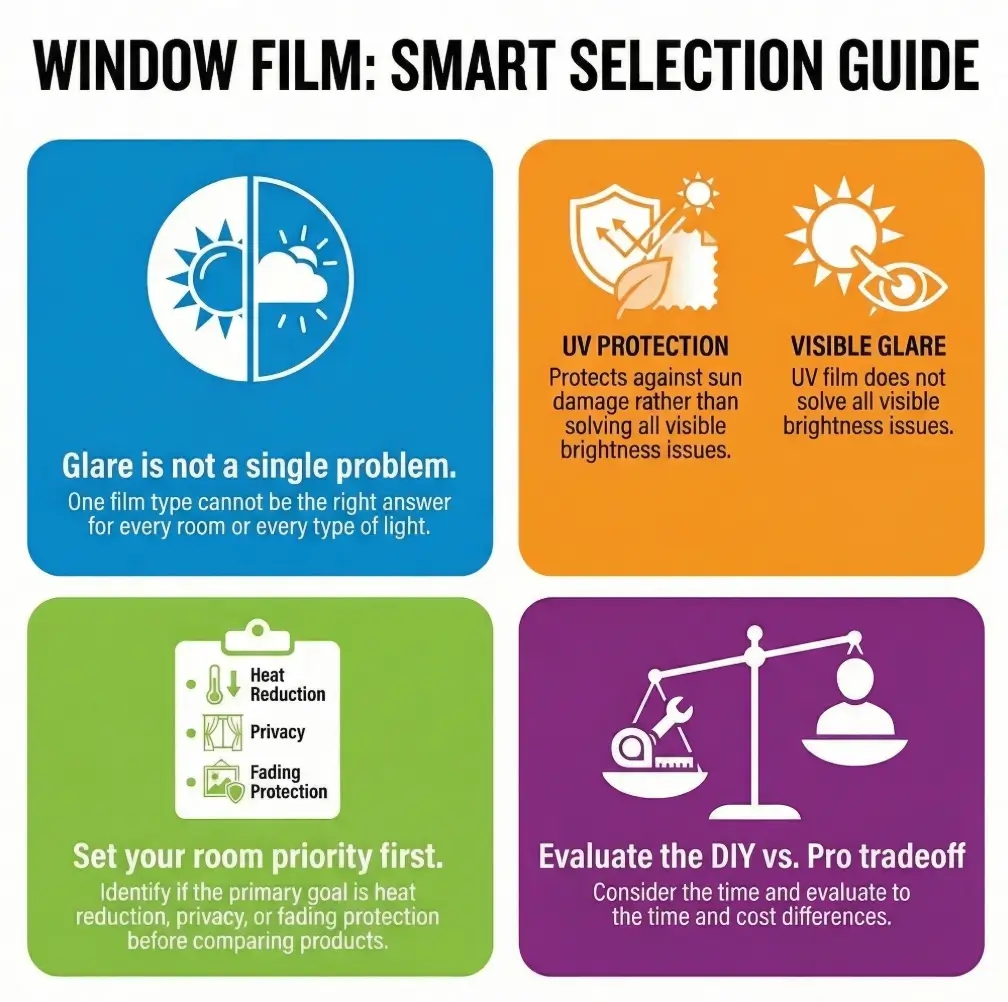 WINDOW FILM: SMART SELECTION GUIDE

Glare is not a single problem.
One film type cannot be the right answer for every room or every type of light.

UV PROTECTION
Protects against sun damage rather than solving all visible brightness issues.

VISIBLE GLARE
UV film does not solve all visible brightness issues.

Heat Reduction
Privacy
Fading Protection

Set your room priority first.
Identify if the primary goal is heat reduction, privacy, or fading protection before comparing products.

Evaluate the DIY vs. Pro tradeoff
Consider the time and evaluate to the time and cost differences.