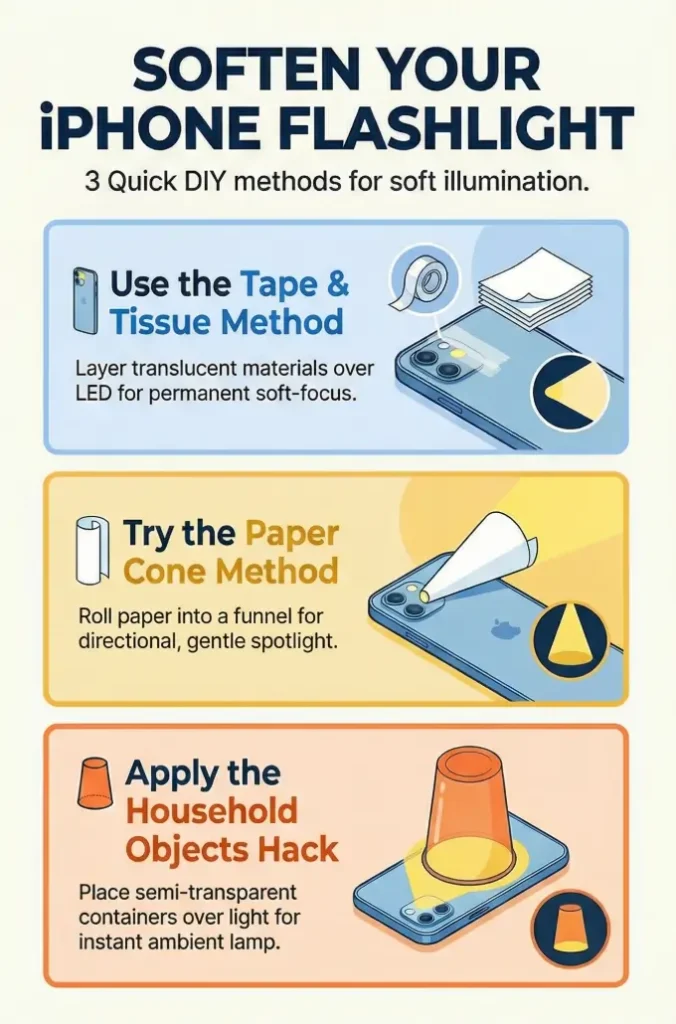 SOFTEN YOUR iPHONE FLASHLIGHT

3 Quick DIY methods for soft illumination.

Use the Tape & Tissue Method

Layer translucent materials over LED for permanent soft-focus.

Try the Paper Cone Method

Roll paper into a funnel for directional, gentle spotlight.

Apply the Household Objects Hack

Place semi-transparent containers over light for instant ambient lamp.